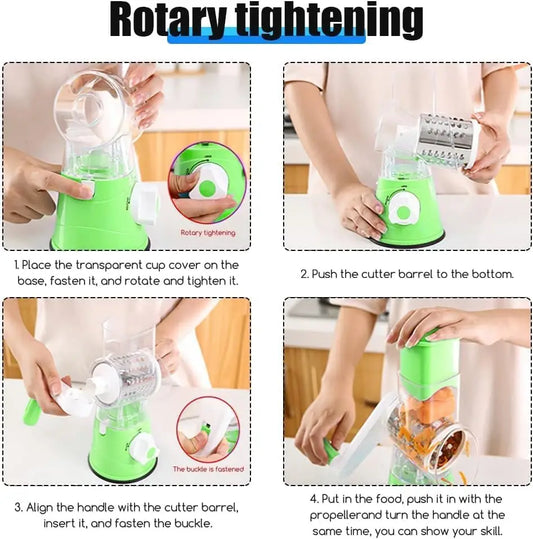 Rotary tightening

Rotary tightening

1. Place the transparent cup cover on the base, fasten it, and rotate and tighten it.

2. Push the cutter barrel to the bottom.

The buckle is fastened

3. Align the handle with the cutter barrel, insert it, and fasten the buckle.

4. Put in the food, push it in with the propellerand turn the handle at the same time, you can show your skill.