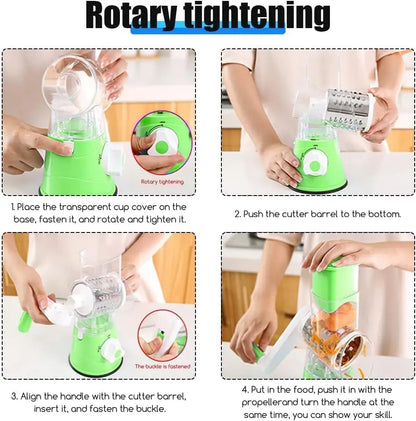 Rotary tightening

Rotary tightening

1. Place the transparent cup cover on the base, fasten it, and rotate and tighten it.

2. Push the cutter barrel to the bottom.

The buckle is fastened

3. Align the handle with the cutter barrel, insert it, and fasten the buckle.

4. Put in the food, push it in with the propellerand turn the handle at the same time, you can show your skill.