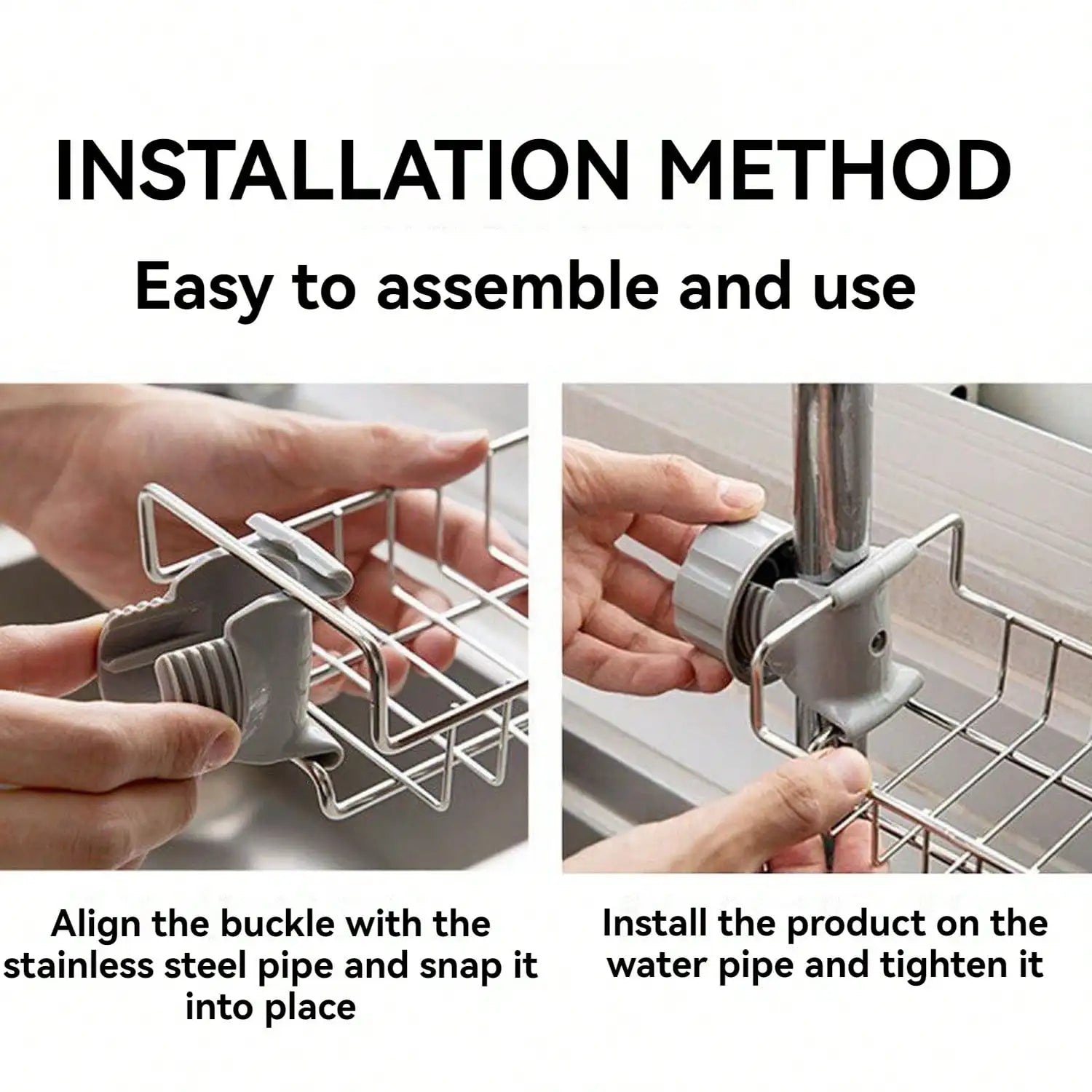 INSTALLATION METHOD

Easy to assemble and use

Align the buckle with the stainless steel pipe and snap it into place

Install the product on the water pipe and tighten it